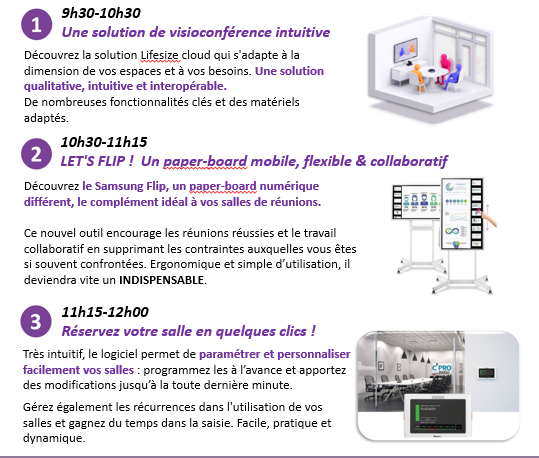 1

9h30-10h30
Une solution de visioconférence intuitive

Découvrez la solution Lifesize cloud qui s'adapte à la dimension de vos espaces et à vos besoins. Une solution qualitative, intuitive et interopérable.
De nombreuses fonctionnalités clés et des matériels adaptés.

2

10h30-11h15
LET'S FLIP ! Un paper-board mobile, flexible & collaboratif

Découvrez le Samsung Flip, un paper-board numérique différent, le complément idéal à vos salles de réunions.

Ce nouvel outil encourage les réunions réussies et le travail collaboratif en supprimant les contraintes auxquelles vous êtes si souvent confrontées. Ergonomique et simple d'utilisation, il deviendra vite un INDISPENSABLE.

3

11h15-12h00
Réservez votre salle en quelques clics !

Très intuitif, le logiciel permet de paramétrer et personnaliser facilement vos salles : programmez les à l'avance et apportez des modifications jusqu'à la toute dernière minute.

Gérez également les récurrences dans l'utilisation de vos salles et gagnez du temps dans la saisie. Facile, pratique et dynamique.

C'PRO

Available